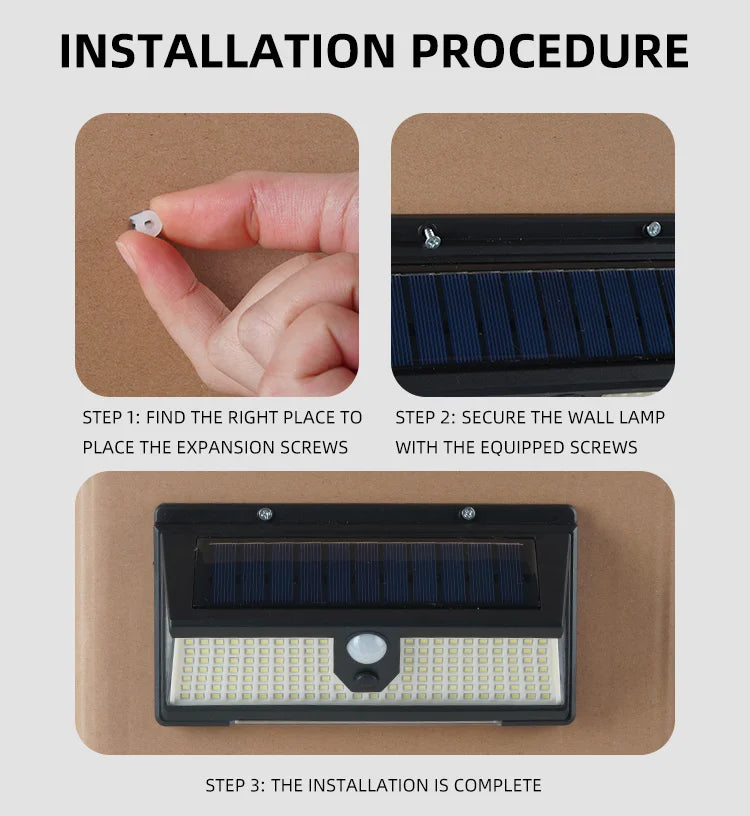 INSTALLATION PROCEDURE

STEP 1: FIND THE RIGHT PLACE TO PLACE THE EXPANSION SCREWS

STEP 2: SECURE THE WALL LAMP WITH THE EQUIPPED SCREWS

STEP 3: THE INSTALLATION IS COMPLETE