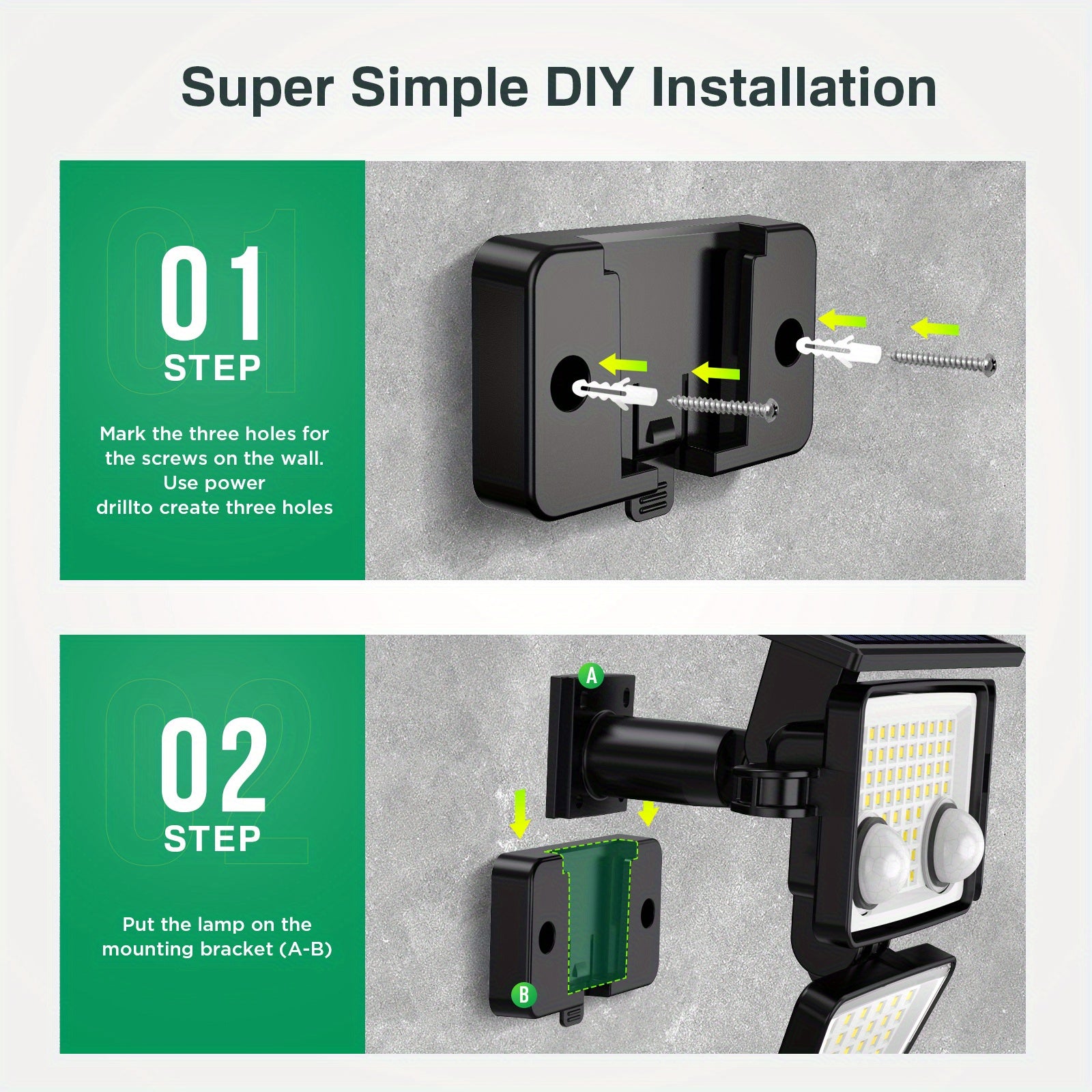 Super Simple DIY Installation

01
STEP

Mark the three holes for the screws on the wall. Use power drillto create three holes

02
STEP

Put the lamp on the mounting bracket (A-B)

A

B